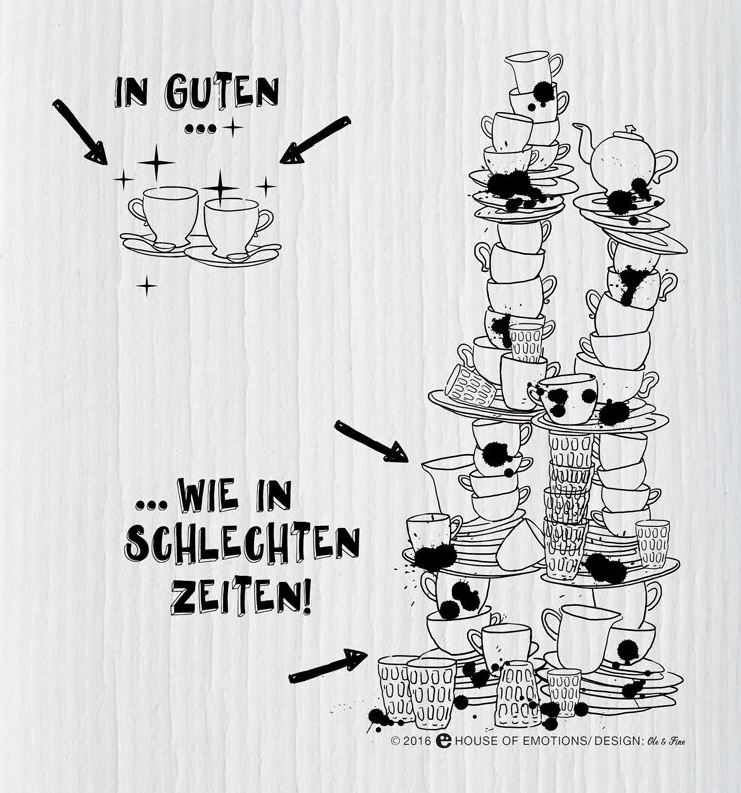 IN GUTEN
...

... WIE IN SCHLECHTEN ZEITEN!

© 2016 e HOUSE OF EMOTIONS/ DESIGN: Ole & Fine